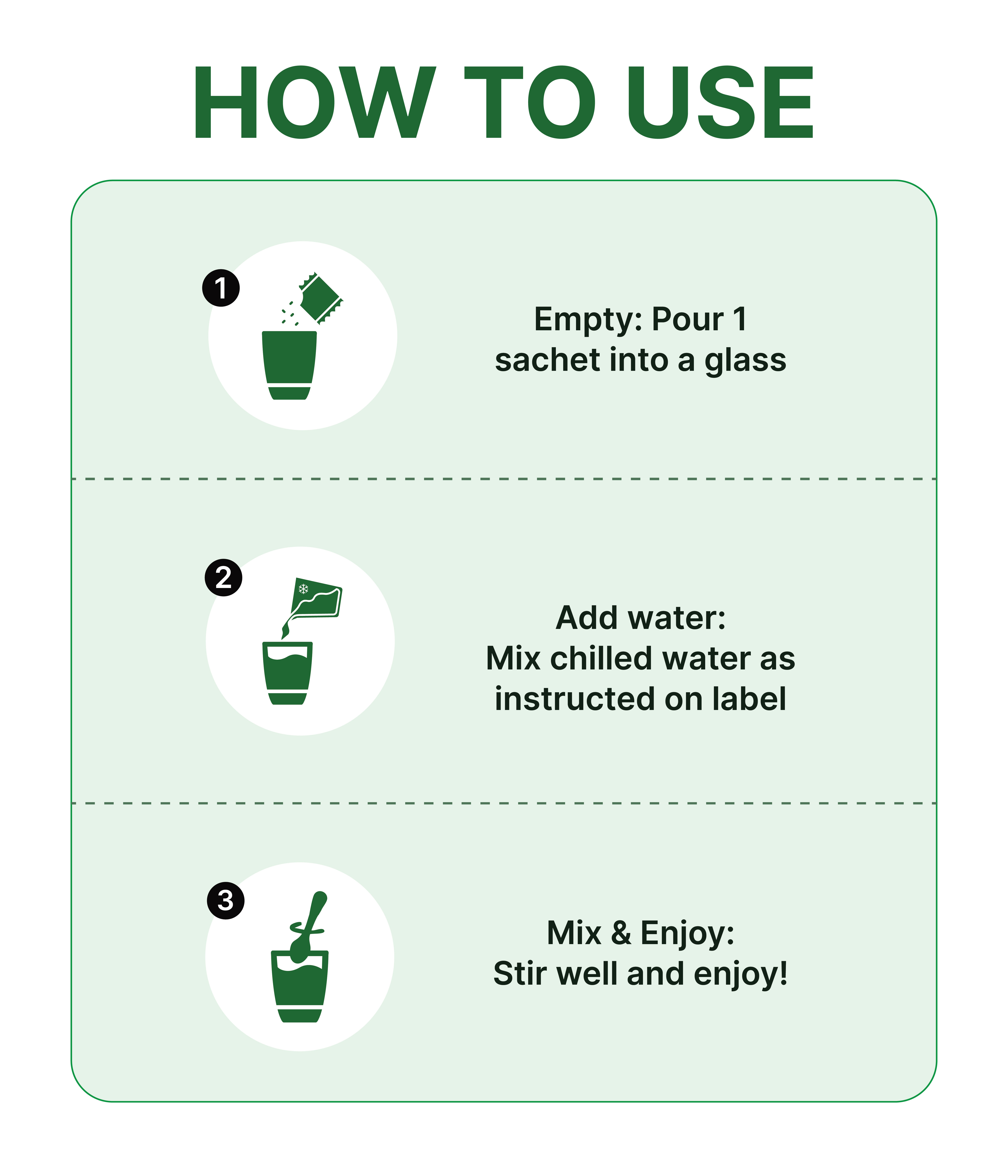 HOW TO USE

1

Empty: Pour 1 sachet into a glass

2

Add water:
Mix chilled water as instructed on label

3

Mix & Enjoy:
Stir well and enjoy!